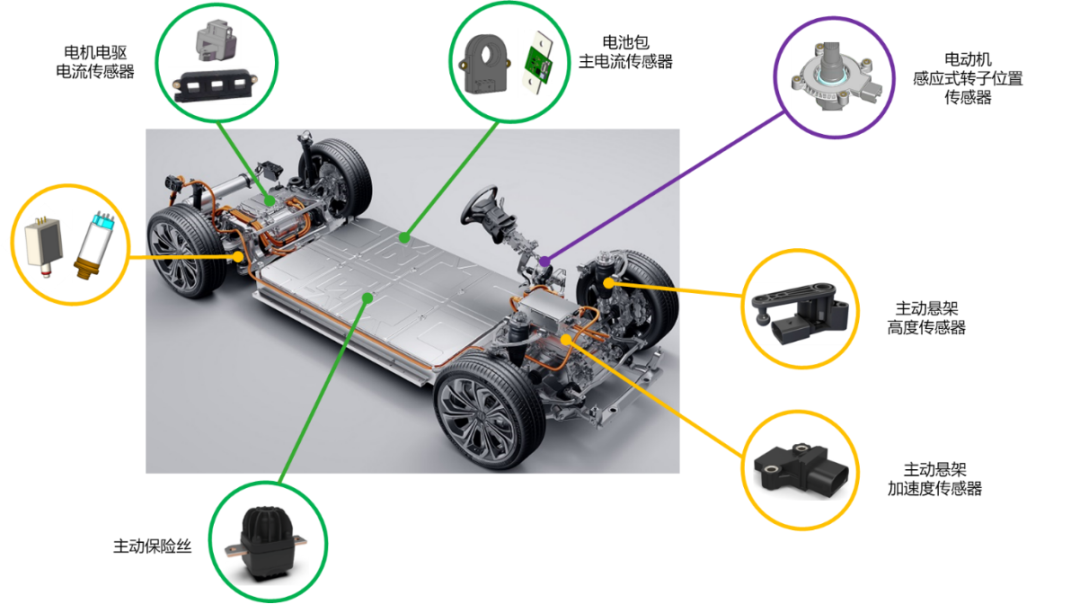 电机电驱
电流传感器

电池包
主电流传感器

电动机
感应式转子位置
传感器

主动悬架
高度传感器

主动悬架
加速度传感器

主动保险丝